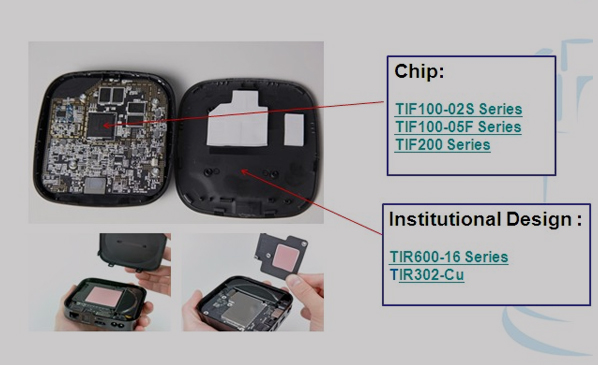 Chip:

TIF100-02S Series
TIF100-05F Series
TIF200 Series

Institutional Design :

TIR600-16 Series
TIR302-Cu